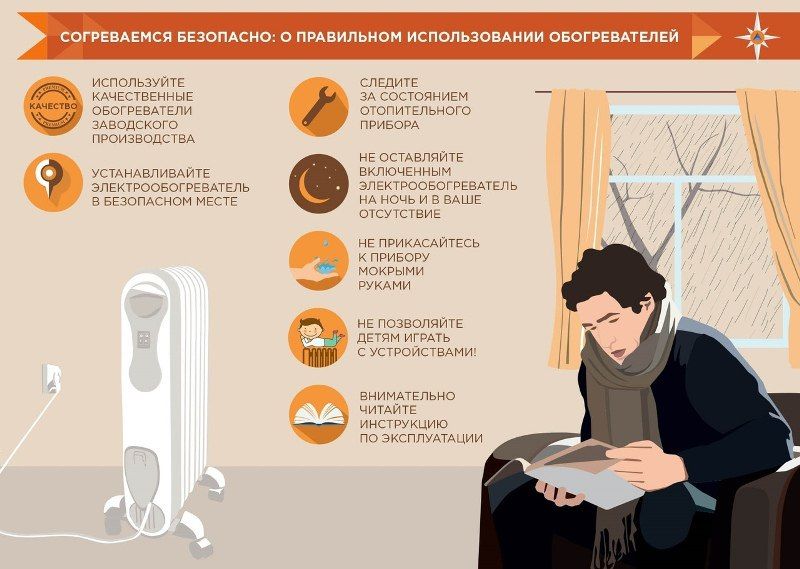 СОГРЕВАЕМСЯ БЕЗОПАСНО: О ПРАВИЛЬНОМ ИСПОЛЬЗОВАНИИ ОБОГРЕВАТЕЛЕЙ

КАЧЕСТВО

ИСПОЛЬЗУЙТЕ КАЧЕСТВЕННЫЕ ОБОГРЕВАТЕЛИ ЗАВОДСКОГО ПРОИЗВОДСТВА

УСТАНАВЛИВАЙТЕ ЭЛЕКТРООБОГРЕВАТЕЛЬ В БЕЗОПАСНОМ МЕСТЕ

СЛЕДИТЕ ЗА СОСТОЯНИЕМ ОТОПИТЕЛЬНОГО ПРИБОРА

НЕ ОСТАВЛЯЙТЕ ВКЛЮЧЕННЫМ ЭЛЕКТРООБОГРЕВАТЕЛЬ НА НОЧЬ И В ВАШЕ ОТСУТСТВИЕ

НЕ ПРИКАСАЙТЕСЬ К ПРИБОРУ МОКРЫМИ РУКАМИ

НЕ ПОЗВОЛЯЙТЕ ДЕТЯМ ИГРАТЬ С УСТРОЙСТВАМИ!

ВНИМАТЕЛЬНО ЧИТАЙТЕ ИНСТРУКЦИЮ ПО ЭКСПЛУАТАЦИИ