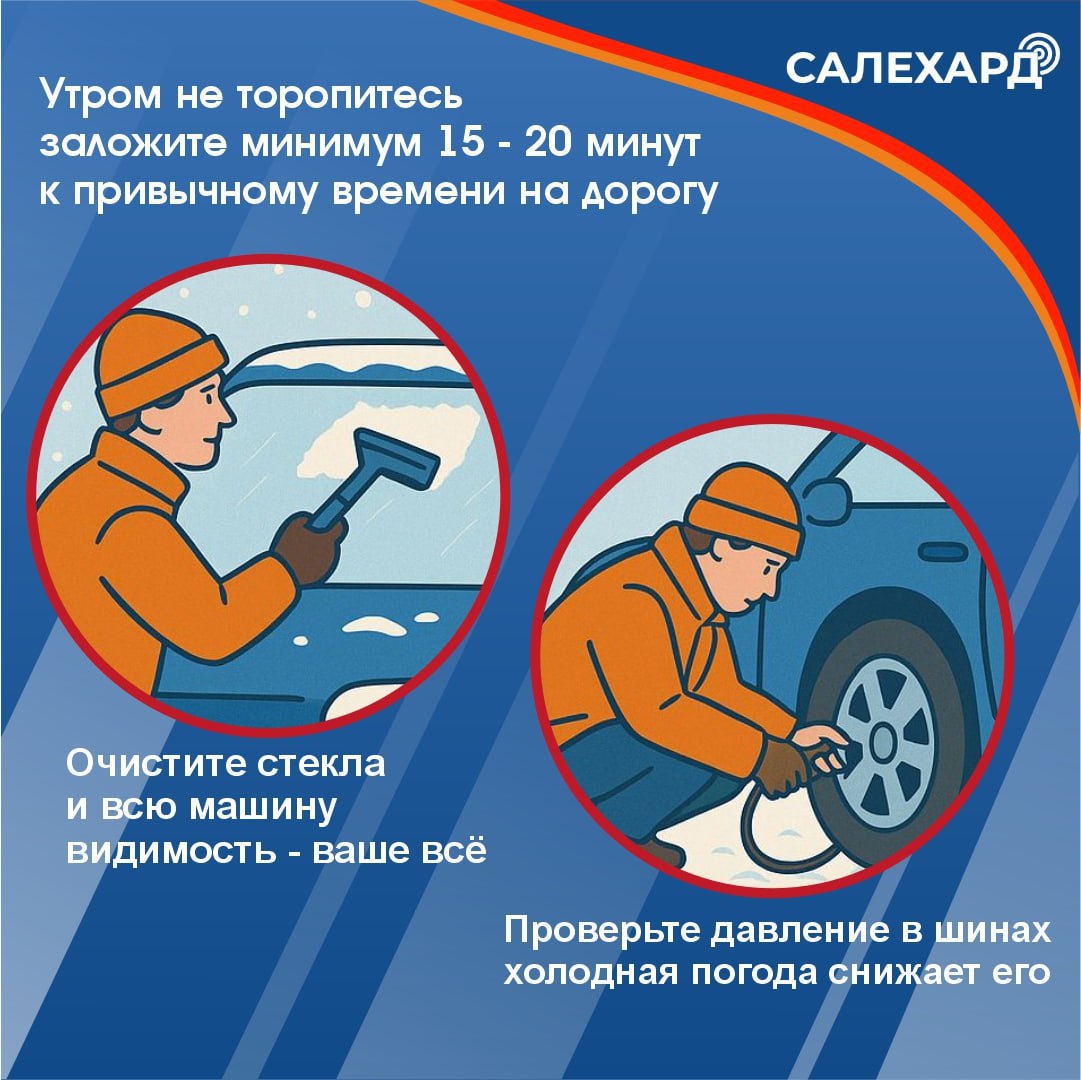 САЛЕХАРД

Утром не торопитесь заложите минимум 15 - 20 минут к привычному времени на дорогу

Очистите стекла и всю машину видимость - ваше всё

Проверьте давление в шинах холодная погода снижает его